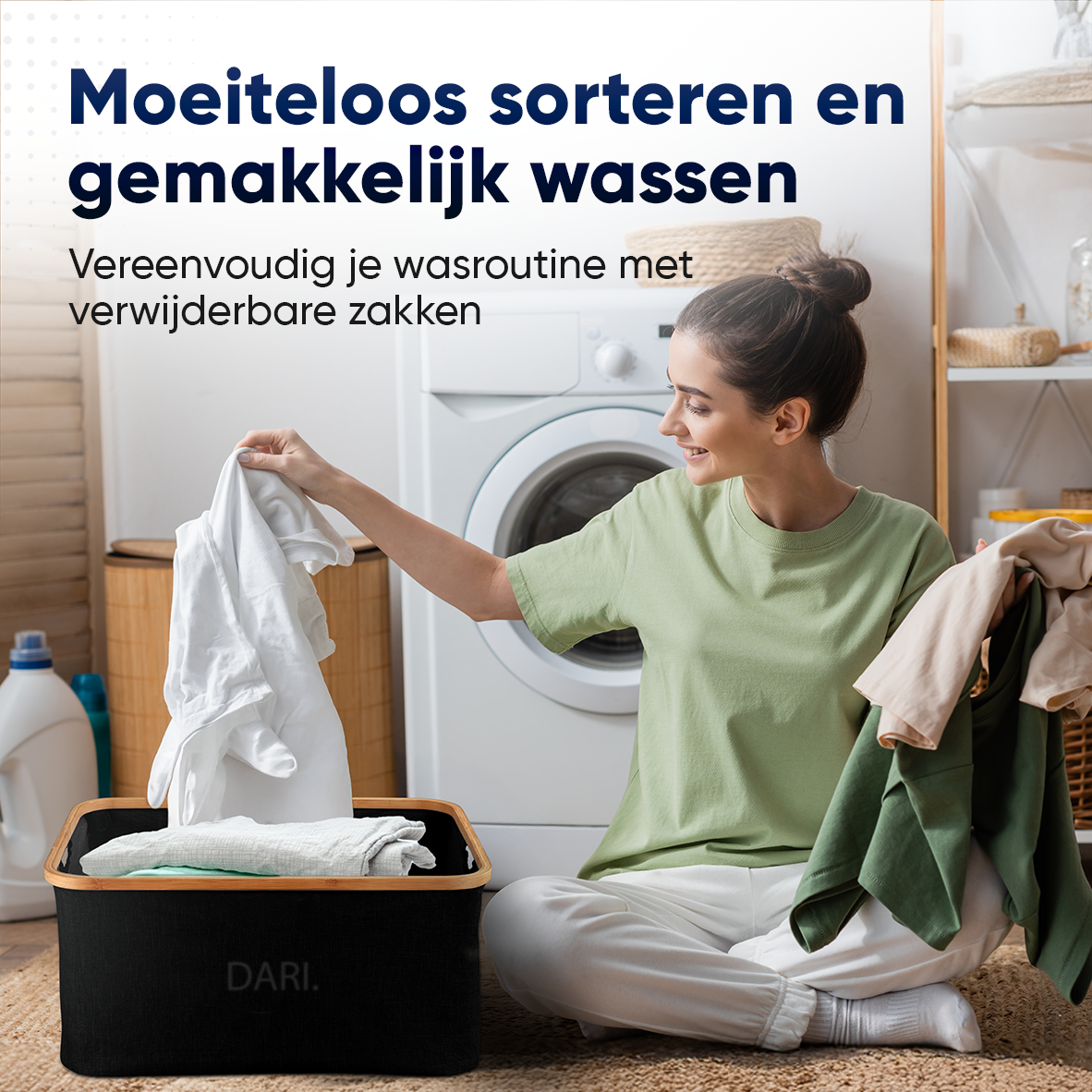 Moeiteloos sorteren en gemakkelijk wassen

Vereenvoudig je wasroutine met verwijderbare zakken

DARI.